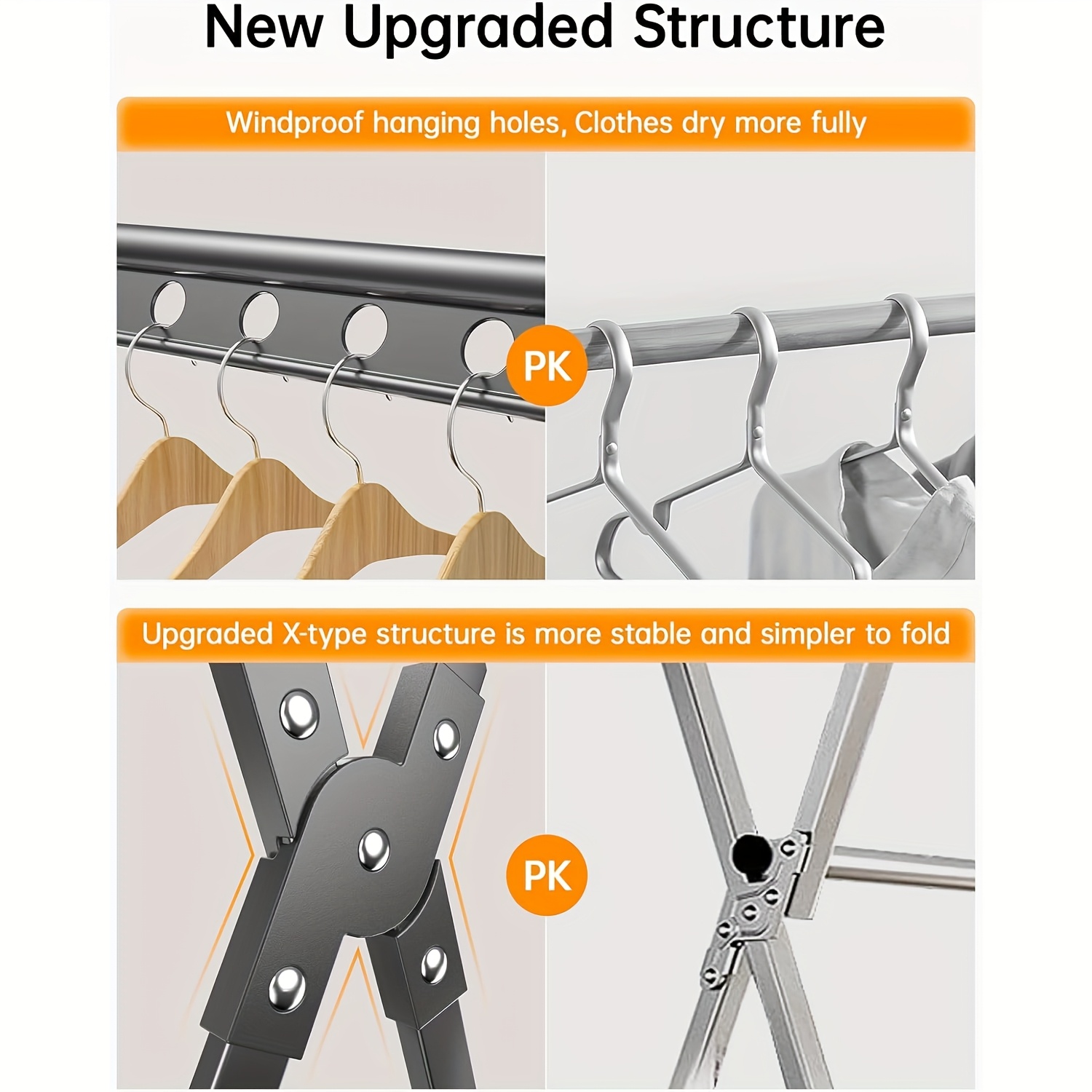 New Upgraded Structure

Windproof hanging holes, Clothes dry more fully

PK

Upgraded X-type structure is more stable and simpler to fold

PK