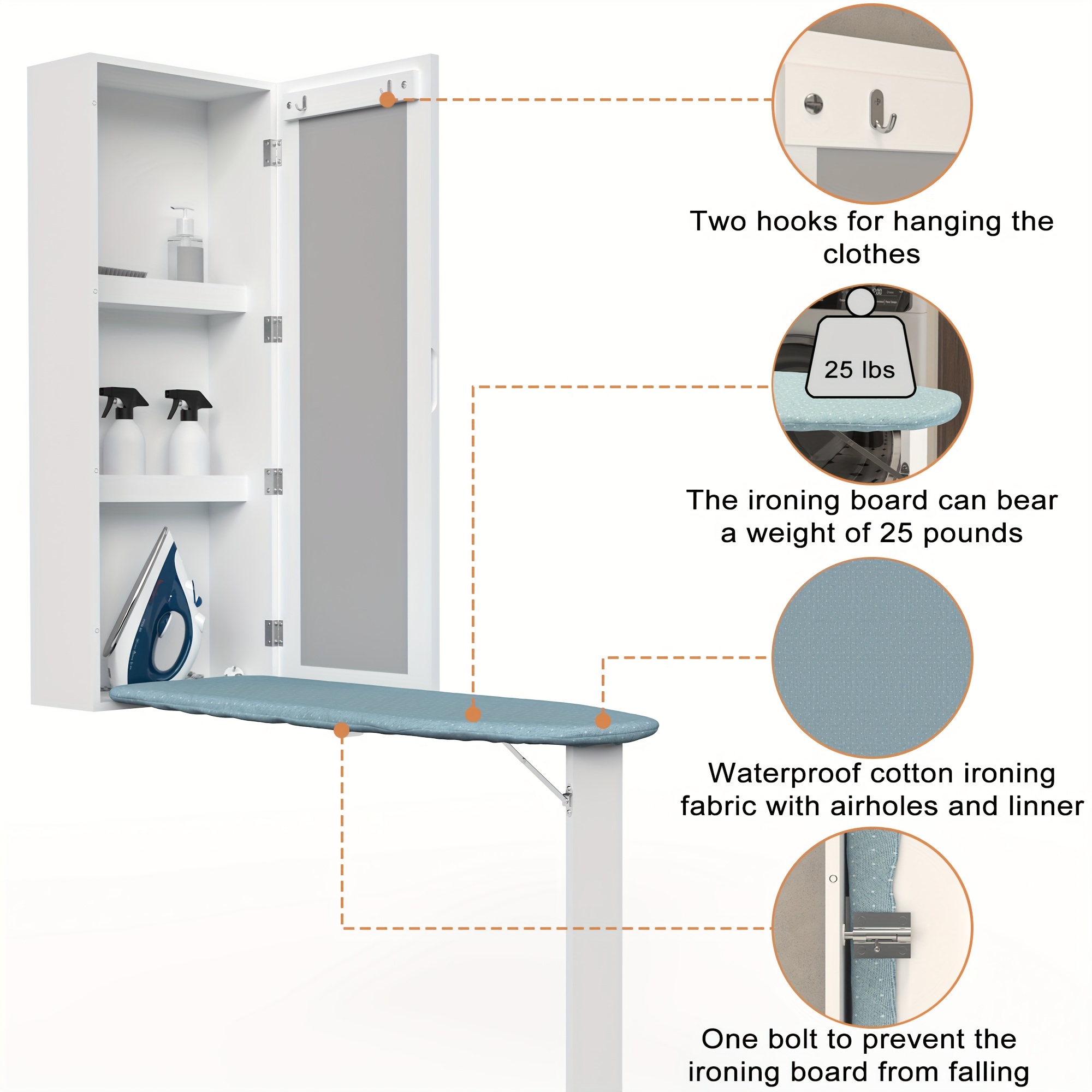 Two hooks for hanging the clothes

25 lbs

The ironing board can bear a weight of 25 pounds

Waterproof cotton ironing fabric with airholes and linner

One bolt to prevent the ironing board from falling